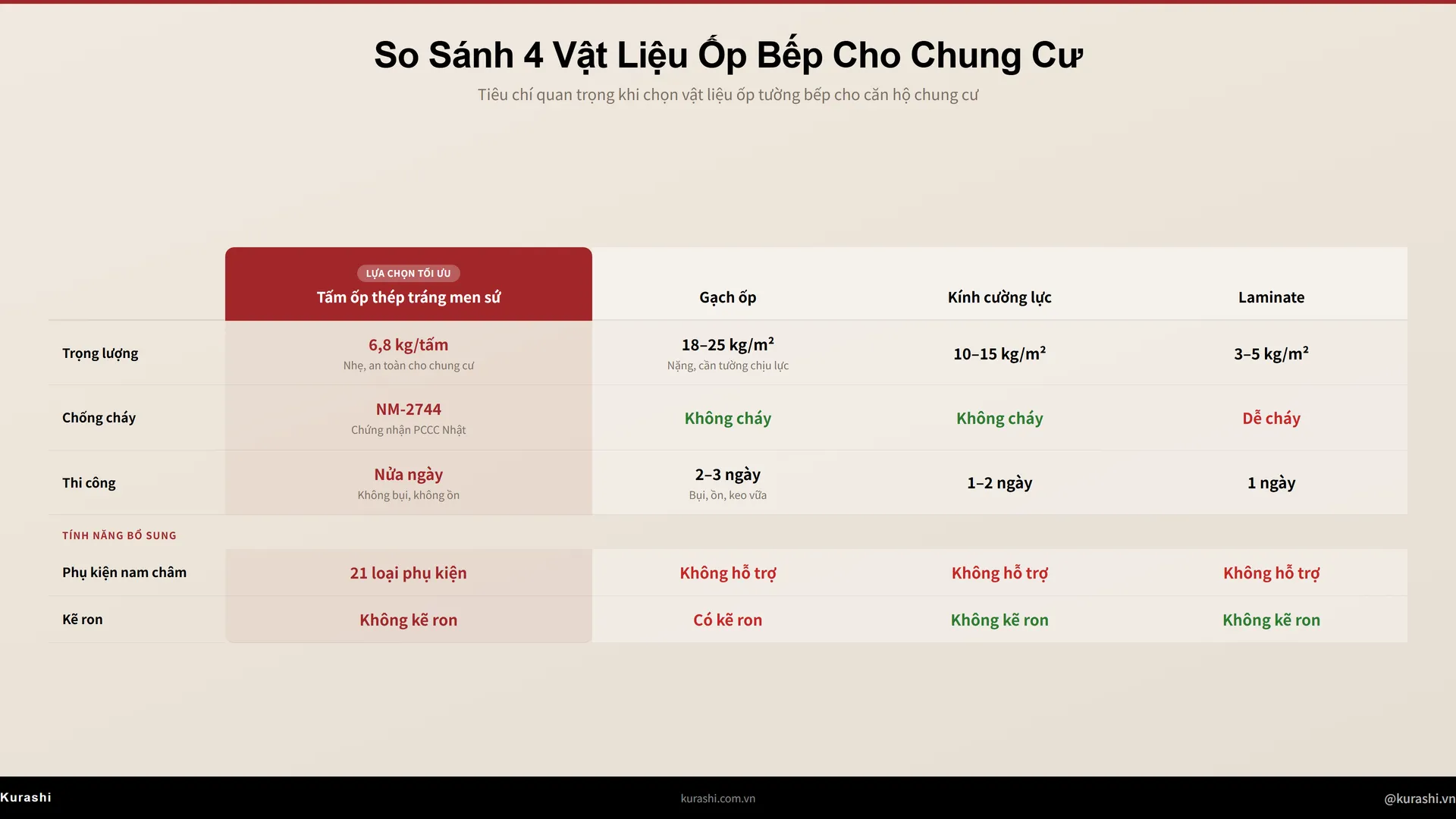 So Sánh 4 Vật Liệu Ốp Bếp Cho Chung Cư

Tiêu chí quan trọng khi chọn vật liệu ốp tường bếp cho căn hộ chung cư

| | LỰA CHỌN TỐI ƯU Tấm ốp thép tráng men sứ | Gạch ốp | Kính cường lực | Laminate |
|---|---|---|---|---|
| Trọng lượng | 6,8 kg/tấm Nhẹ, an toàn cho chung cư | 18–25 kg/m² Nặng, cần tường chịu lực | 10–15 kg/m² | 3–5 kg/m² |
| Chống cháy | NM-2744 Chứng nhận PCCC Nhật | Không cháy | Không cháy | Dễ cháy |
| Thi công | Nửa ngày Không bụi, không ồn | 2–3 ngày Bụi, ồn, keo vữa | 1–2 ngày | 1 ngày |
| TÍNH NĂNG BỔ SUNG | | | | |
| Phụ kiện nam châm | 21 loại phụ kiện | Không hỗ trợ | Không hỗ trợ | Không hỗ trợ |
| Kẽ ron | Không kẽ ron | Có kẽ ron | Không kẽ ron | Không kẽ ron |

Kurashi kurashi.com.vn @kurashi.vn