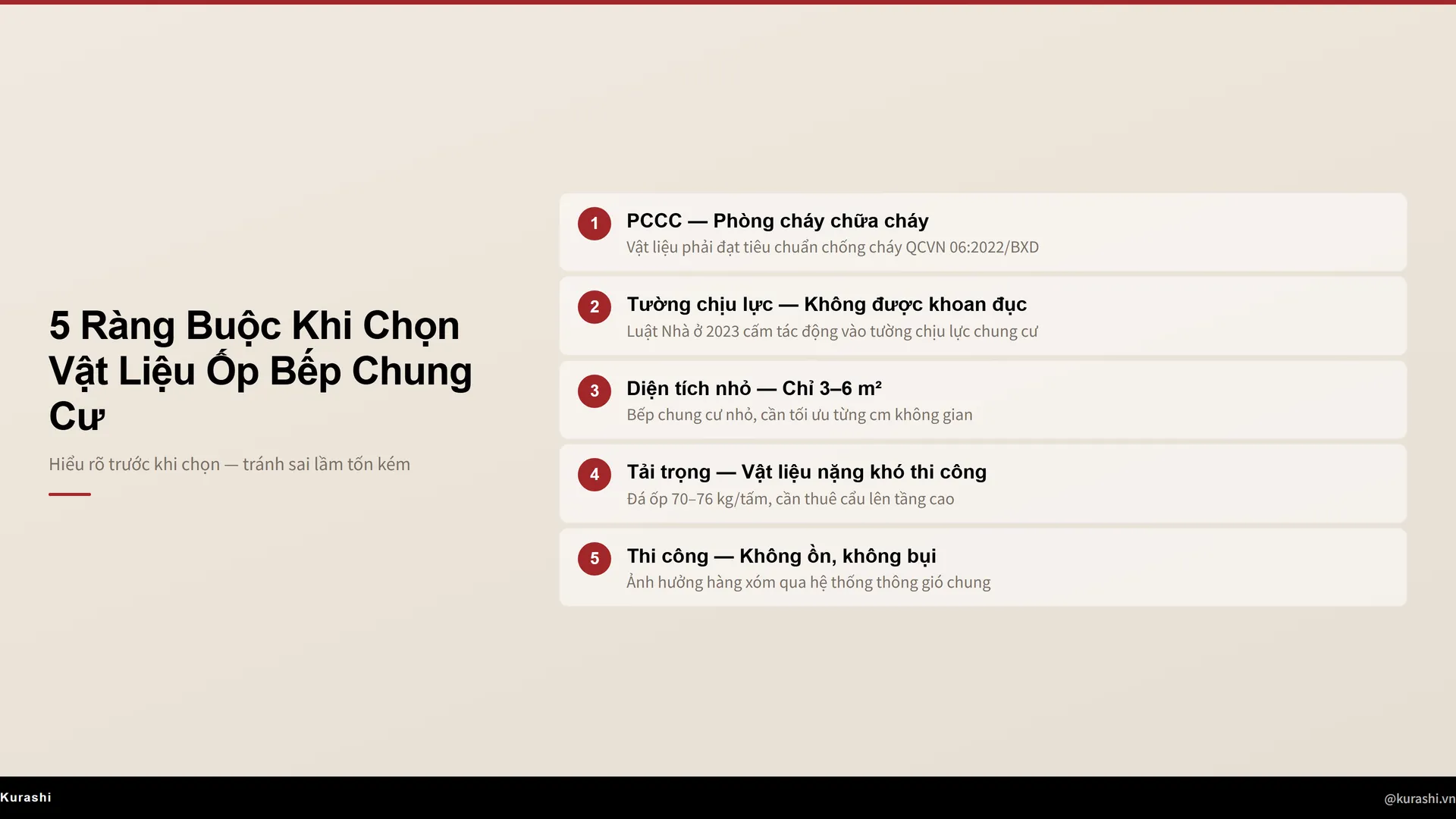 5 Ràng Buộc Khi Chọn Vật Liệu Ốp Bếp Chung Cư

Hiểu rõ trước khi chọn — tránh sai lầm tốn kém

1 PCCC — Phòng cháy chữa cháy
Vật liệu phải đạt tiêu chuẩn chống cháy QCVN 06:2022/BXD

2 Tường chịu lực — Không được khoan đục
Luật Nhà ở 2023 cấm tác động vào tường chịu lực chung cư

3 Diện tích nhỏ — Chỉ 3–6 m²
Bếp chung cư nhỏ, cần tối ưu từng cm không gian

4 Tải trọng — Vật liệu nặng khó thi công
Đá ốp 70–76 kg/tấm, cần thuê cẩu lên tầng cao

5 Thi công — Không ồn, không bụi
Ảnh hưởng hàng xóm qua hệ thống thông gió chung

Kurashi

@kurashi.vn